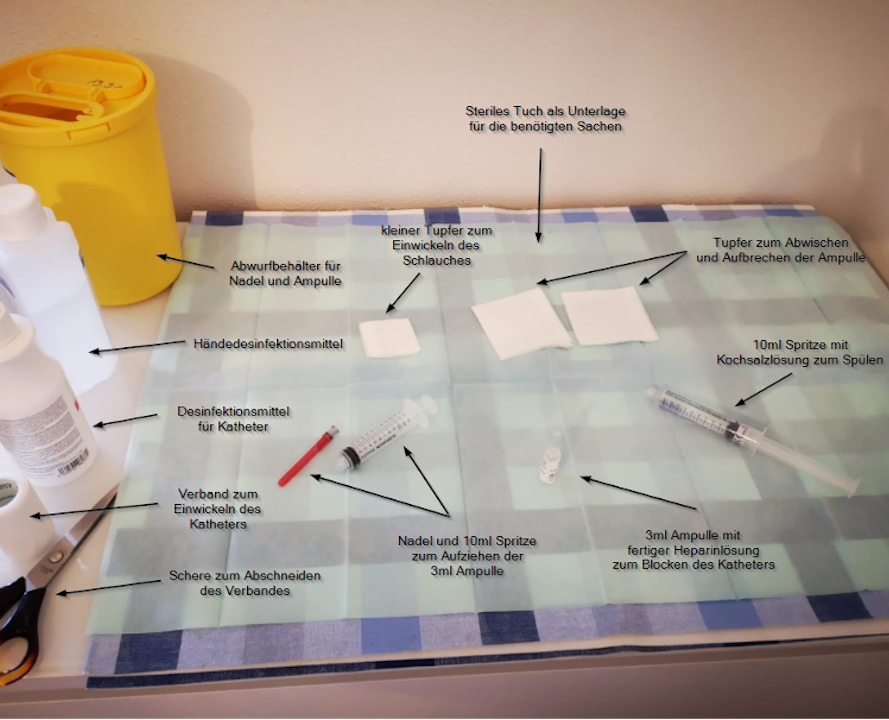 Steriles Tuch als Unterlage für die benötigten Sachen

kleiner Tupfer zum Einwickeln des Schlauches

Tupfer zum Abwischen und Aufbrechen der Ampulle

Abwurfbehälter für Nadel und Ampulle

Händedesinfektionsmittel

10ml Spritze mit Kochsalzlösung zum Spülen

Desinfektionsmittel für Katheter

Verband zum Einwickeln des Katheters

Nadel und 10ml Spritze zum Aufziehen der 3ml Ampulle

3ml Ampulle mit fertiger Heparinlösung zum Blocken des Katheters

Schere zum Abschneiden des Verbandes